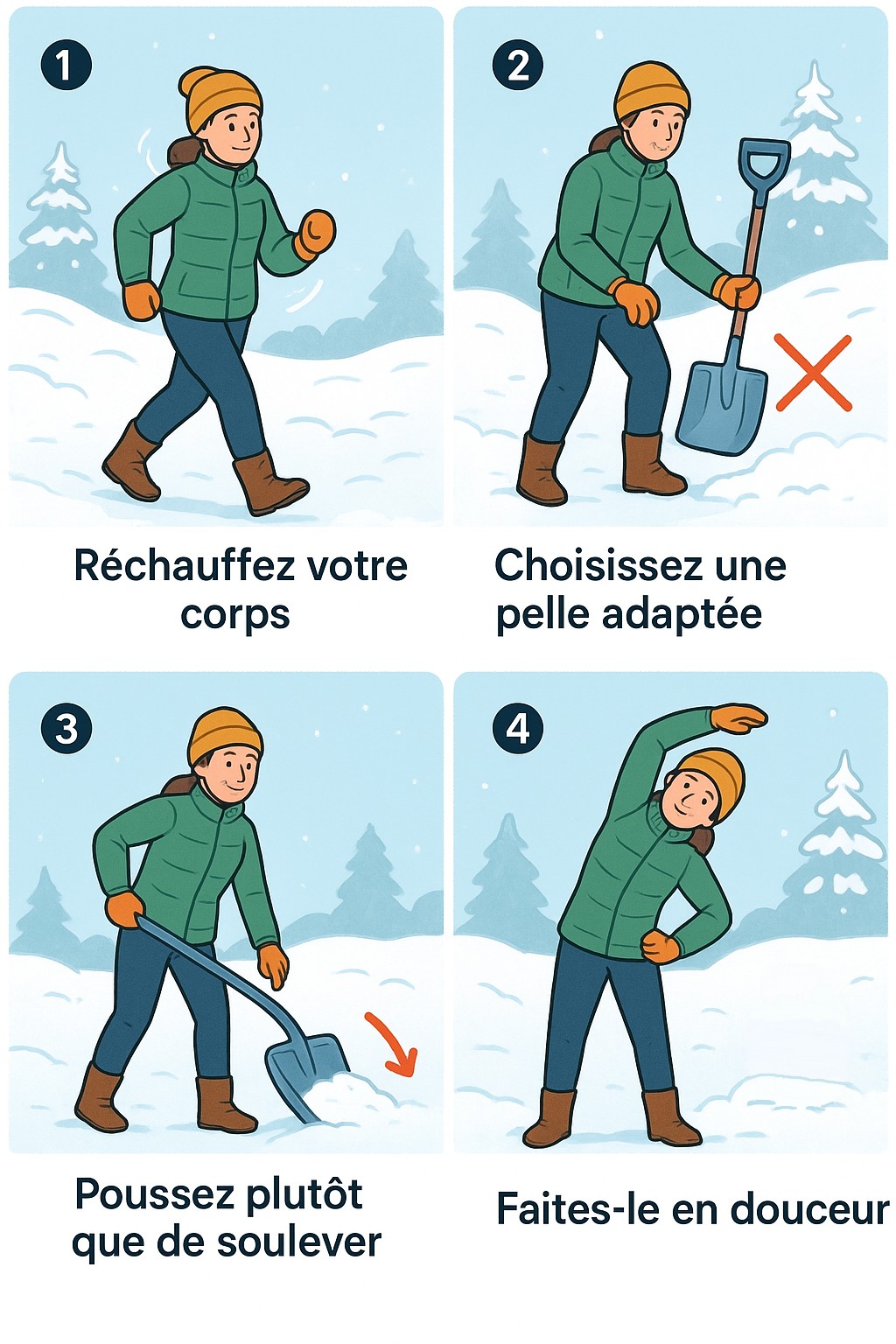 1

Réchauffez votre corps

2

Choisissez une pelle adaptée

3

Poussez plutôt que de soulever

4

Faites-le en douceur